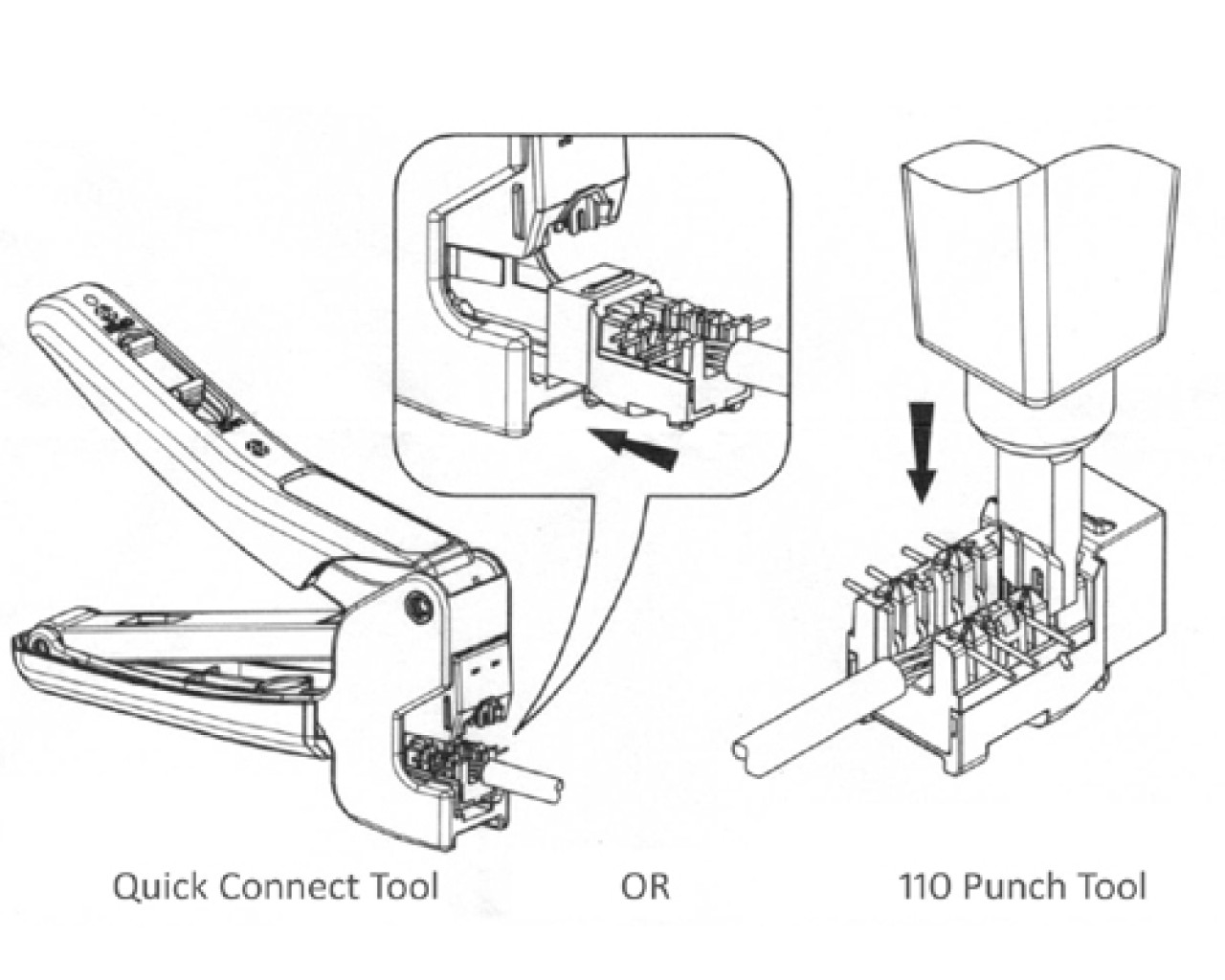 Quick Connect Tool OR 110 Punch Tool